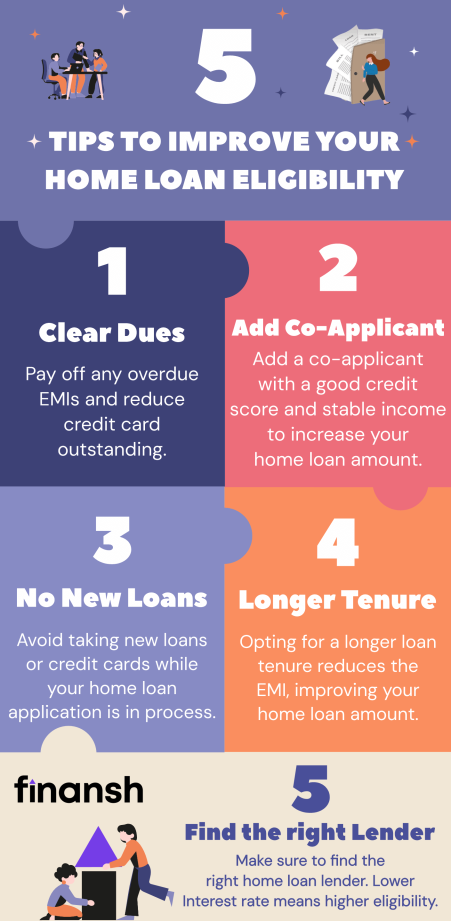 5

TIPS TO IMPROVE YOUR HOME LOAN ELIGIBILITY

1

Clear Dues

Pay off any overdue EMIs and reduce credit card outstanding.

2

Add Co-Applicant

Add a co-applicant with a good credit score and stable income to increase your home loan amount.

3

No New Loans

Avoid taking new loans or credit cards while your home loan application is in process.

4

Longer Tenure

Opting for a longer loan tenure reduces the EMI, improving your home loan amount.

finansh

5

Find the right Lender

Make sure to find the right home loan lender. Lower Interest rate means higher eligibility.